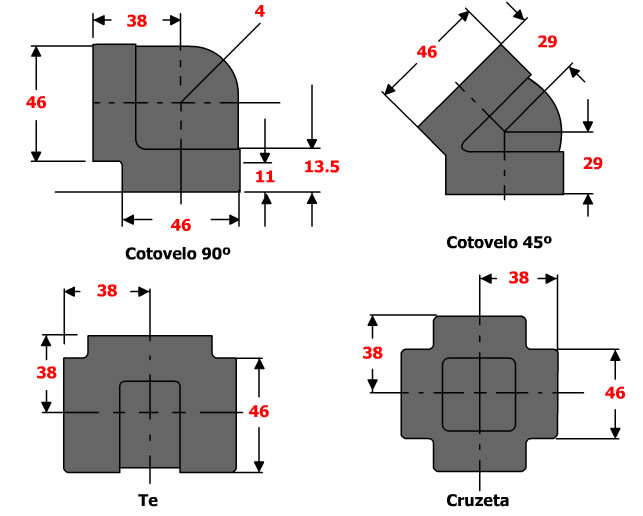 38
4
46
11
13.5
46
Cotovelo 90º

46
29
29
Cotovelo 45º

38
38
46
Te

38
38
46
Cruzeta