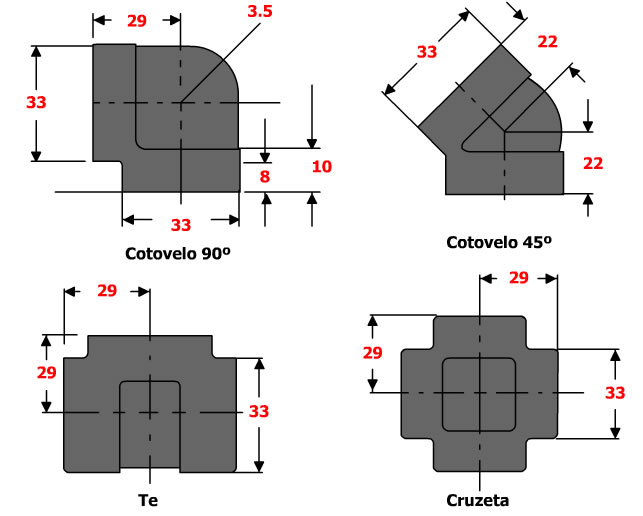 29
3.5
33
10
8
33
Cotovelo 90º

33
22
22
Cotovelo 45º

29
29
33
Te

29
29
33
Cruzeta