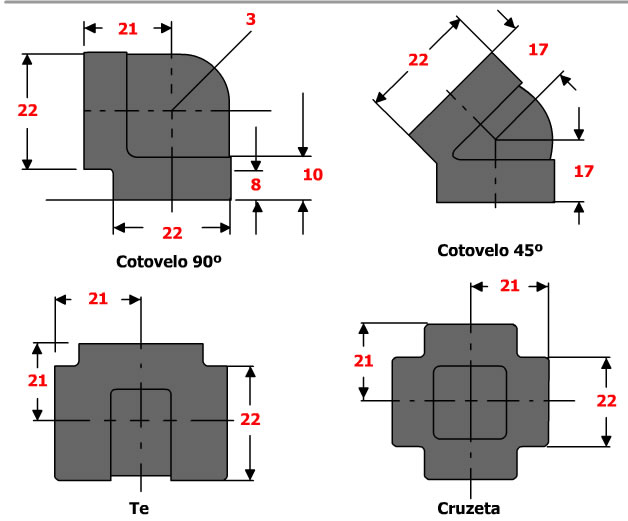 21
3
22
10
8
22
Cotovelo 90º

22
17
17
Cotovelo 45º

21
21
22
Te

21
21
22
Cruzeta